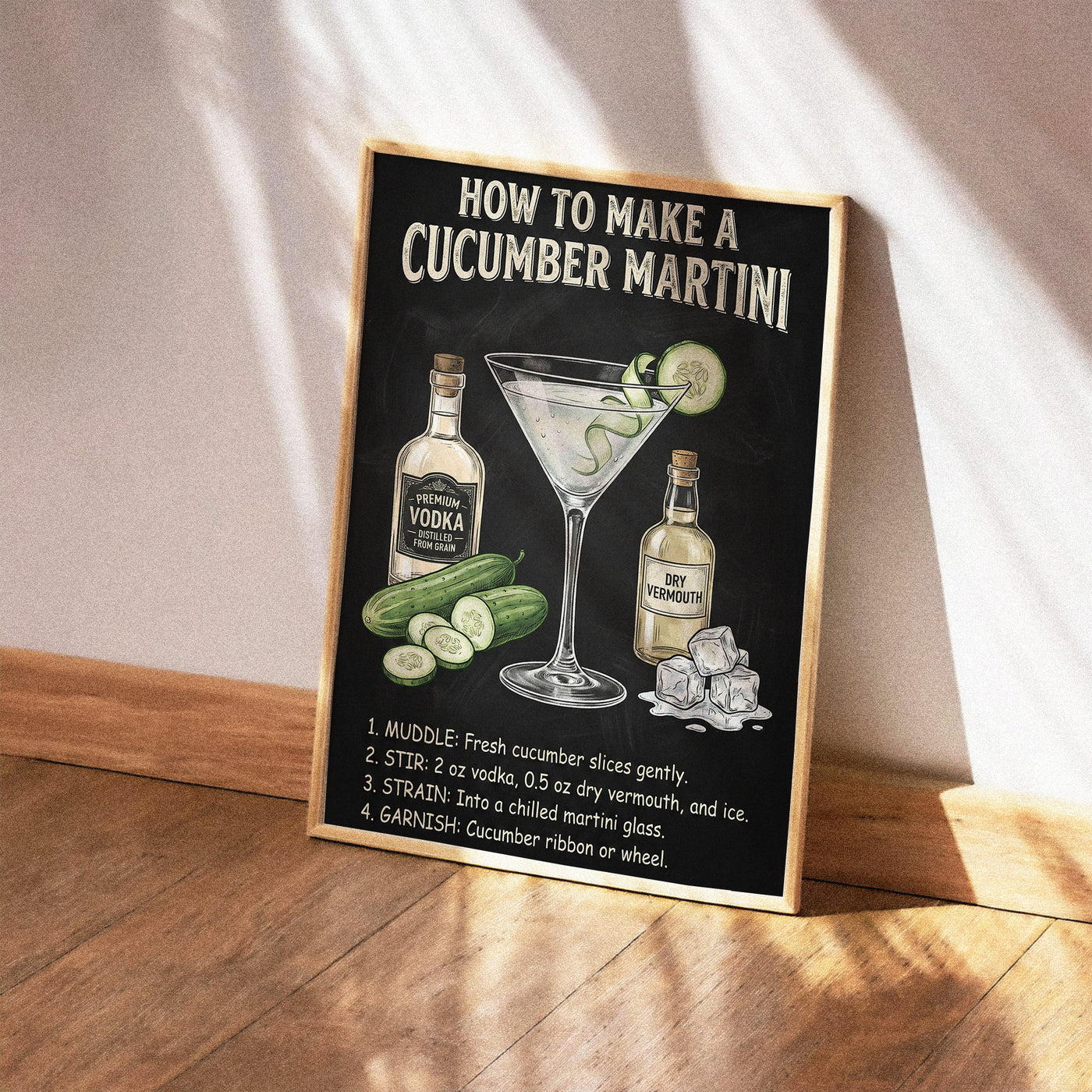 HOW TO MAKE A
CUCUMBER MARTINI

PREMIUM
VODKA
DISTILLED
FROM GRAIN

DRY
VERMOUTH

1. MUDDLE: Fresh cucumber slices gently.
2. STIR: 2 oz vodka, 0.5 oz dry vermouth, and ice.
3. STRAIN: Into a chilled martini glass.
4. GARNISH: Cucumber ribbon or wheel.